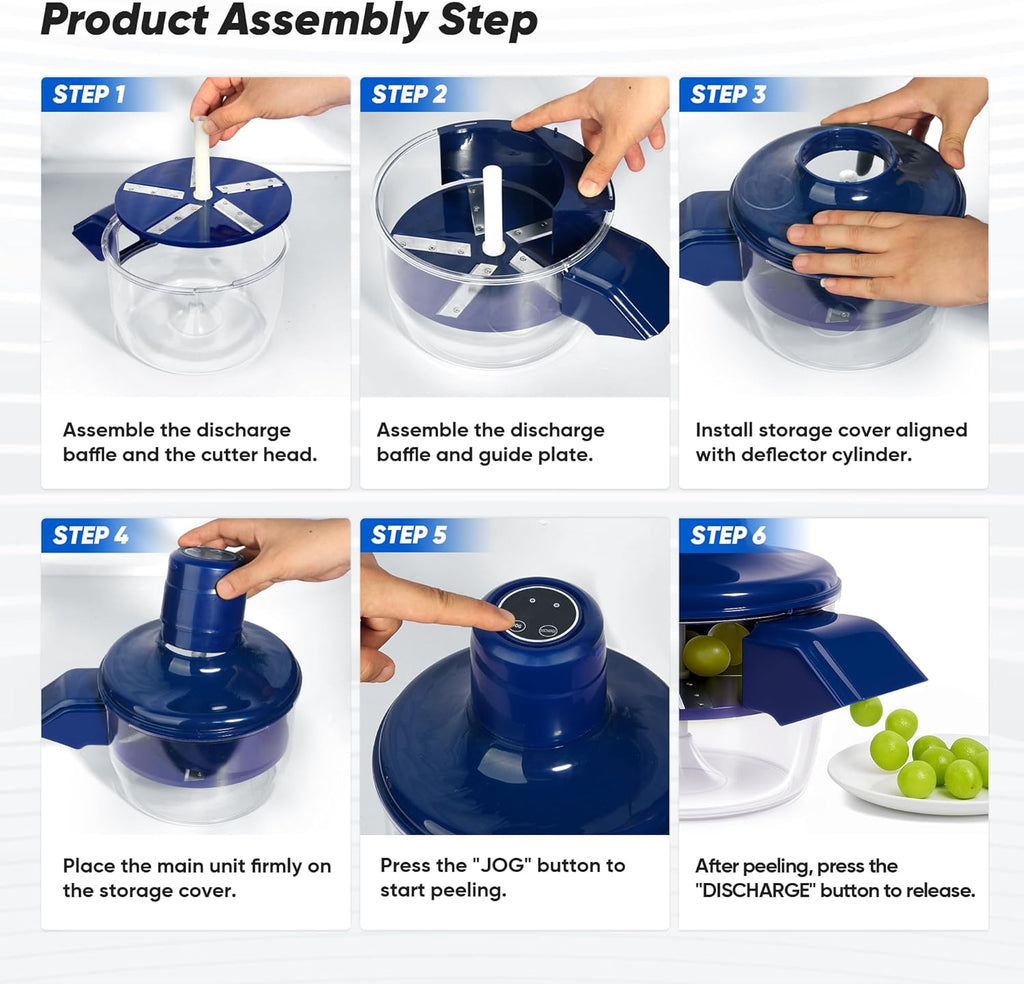 Product Assembly Step

STEP 1

Assemble the discharge baffle and the cutter head.

STEP 2

Assemble the discharge baffle and guide plate.

STEP 3

Install storage cover aligned with deflector cylinder.

STEP 4

Place the main unit firmly on the storage cover.

STEP 5

Press the "JOG" button to start peeling.

STEP 6

After peeling, press the "DISCHARGE" button to release.